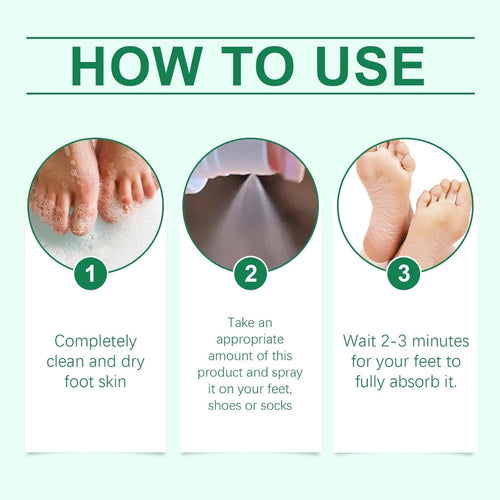 HOW TO USE

1

Completely clean and dry foot skin

2

Take an appropriate amount of this product and spray it on your feet, shoes or socks

3

Wait 2-3 minutes for your feet to fully absorb it.